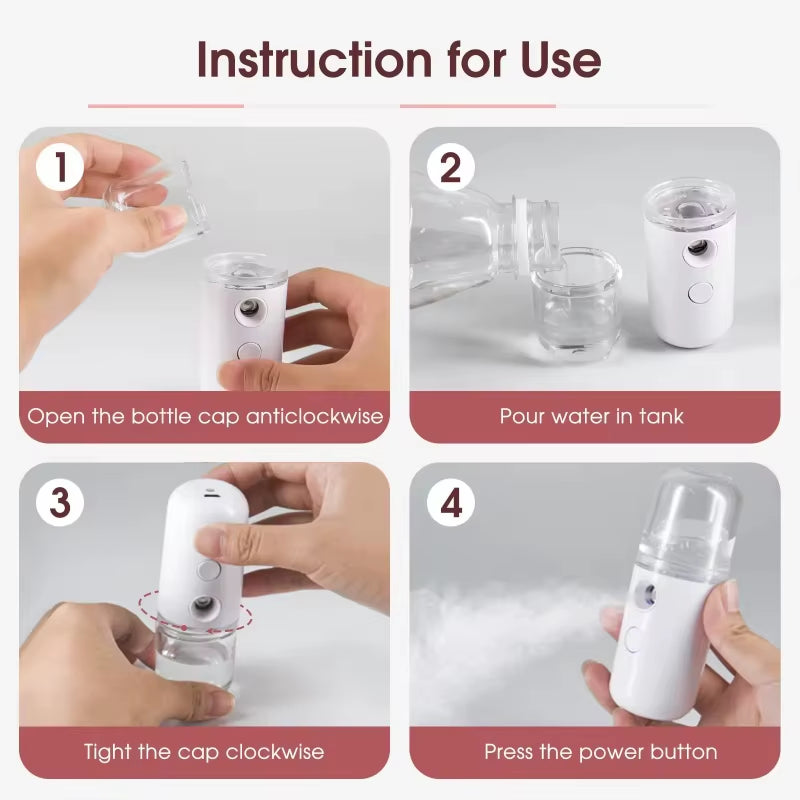 Instruction for Use

1

Open the bottle cap anticlockwise

2

Pour water in tank

3

Tight the cap clockwise

4

Press the power button